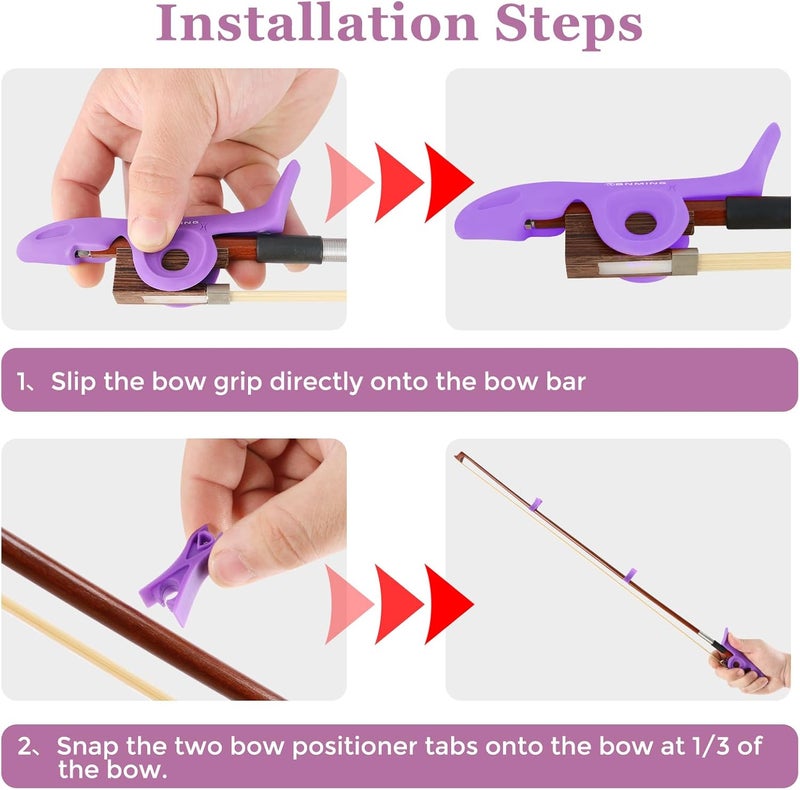 Installation Steps

BNMING

BNMING

1、Slip the bow grip directly onto the bow bar

2、Snap the two bow positioner tabs onto the bow at 1/3 of the bow.